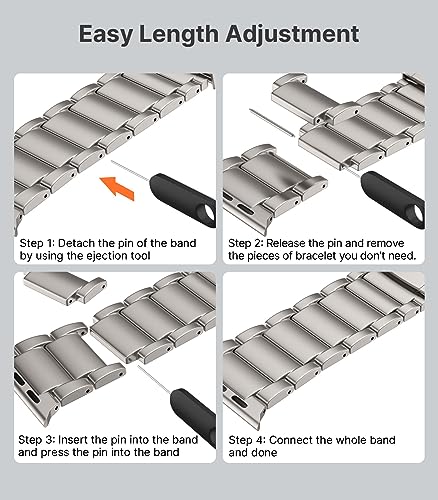 Easy Length Adjustment

Step 1: Detach the pin of the band by using the ejection tool

Step 2: Release the pin and remove the pieces of bracelet you don't need.

Step 3: Insert the pin into the band and press the pin into the band

Step 4: Connect the whole band and done