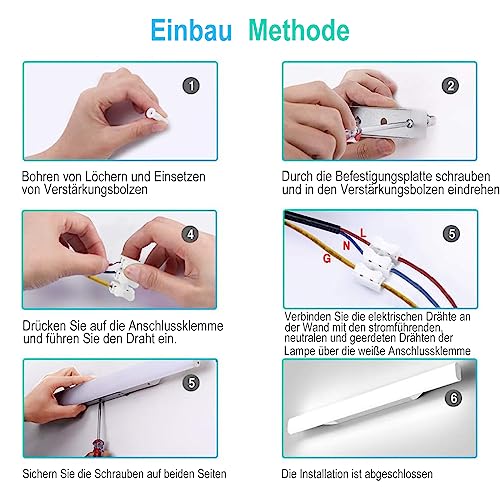 Einbau Methode

1

Bohren von Löchern und Einsetzen von Verstärkungsbolzen

2

Durch die Befestigungsplatte schrauben und in den Verstärkungsbolzen eindrehen

4

Drücken Sie auf die Anschlussklemme und führen Sie den Draht ein.

5

L
N
G

Verbinden Sie die elektrischen Drähte an der Wand mit den stromführenden, neutralen und geerdeten Drähten der Lampe über die weiße Anschlussklemme

5

Sichern Sie die Schrauben auf beiden Seiten

6

Die Installation ist abgeschlossen