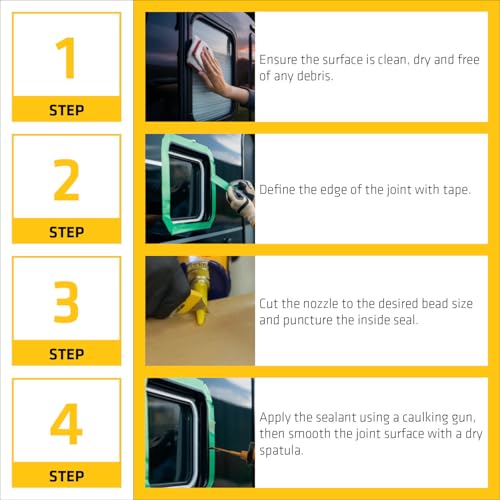 1
STEP

Ensure the surface is clean, dry and free of any debris.

2
STEP

Define the edge of the joint with tape.

3
STEP

Cut the nozzle to the desired bead size and puncture the inside seal.

4
STEP

Apply the sealant using a caulking gun, then smooth the joint surface with a dry spatula.