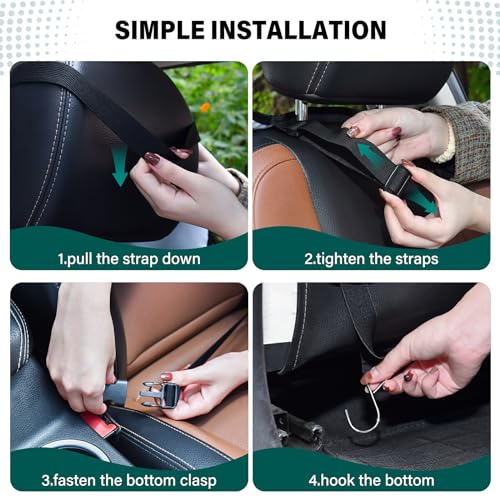 SIMPLE INSTALLATION

1.pull the strap down

2.tighten the straps

3.fasten the bottom clasp

4.hook the bottom