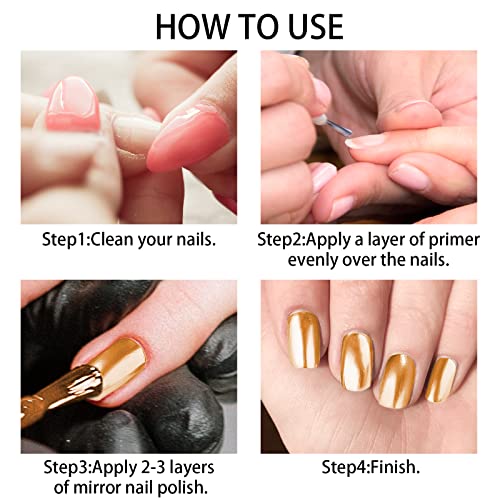 HOW TO USE

Step1:Clean your nails.

Step2:Apply a layer of primer evenly over the nails.

Step3:Apply 2-3 layers of mirror nail polish.

Step4:Finish.