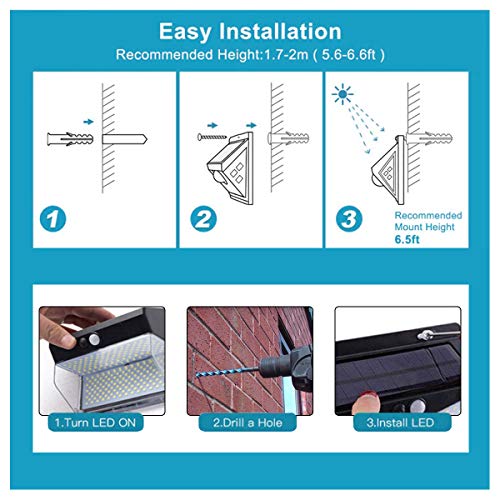 Easy Installation
Recommended Height:1.7-2m ( 5.6-6.6ft )

1

2

3

Recommended Mount Height
6.5ft

1.Turn LED ON

2.Drill a Hole

3.Install LED