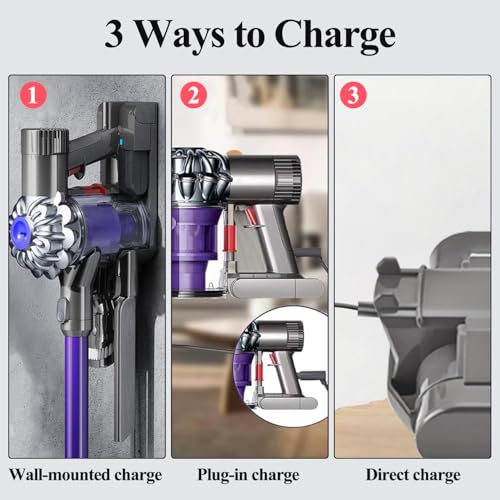 3 Ways to Charge

1

2

3

Wall-mounted charge

Plug-in charge

Direct charge