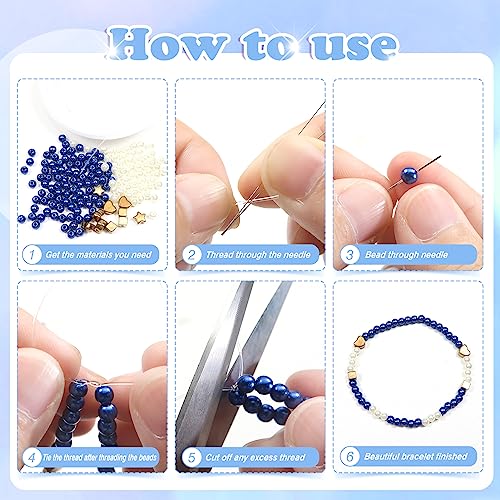 How to use

1 Get the materials you need

2 Thread through the needle

3 Bead through needle

4 Tie the thread after threading the beads

5 Cut off any excess thread

6 Beautiful bracelet finished