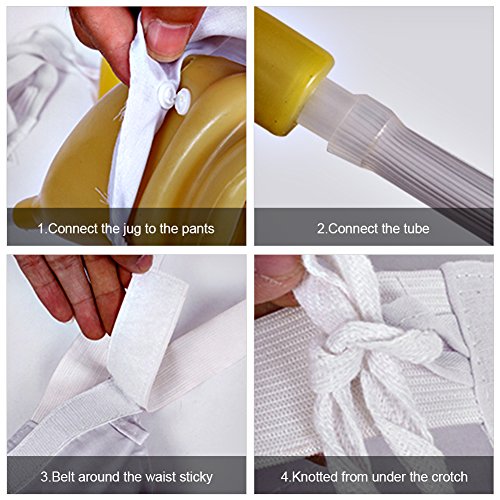 1.Connect the jug to the pants

2.Connect the tube

3.Belt around the waist sticky

4.Knotted from under the crotch