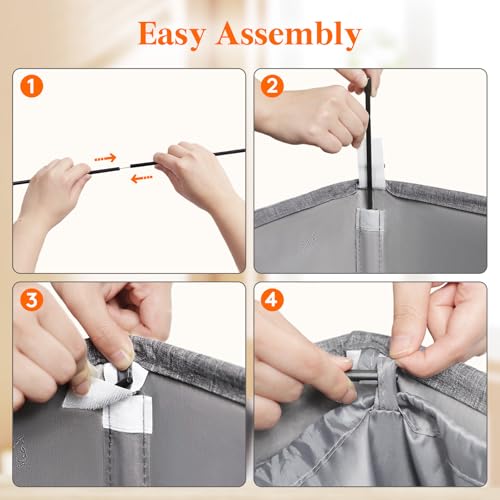 Easy Assembly

1

2

3

4