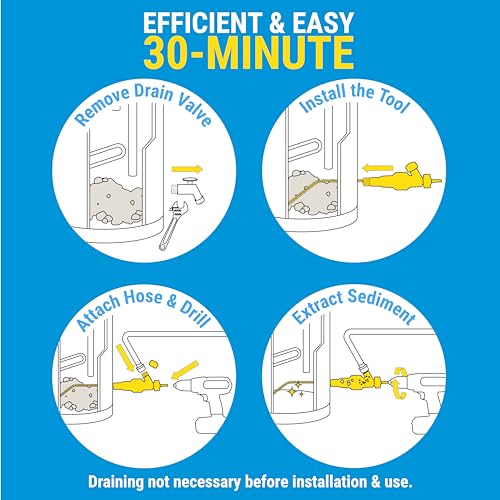 EFFICIENT & EASY
30-MINUTE

Remove Drain Valve

Install the Tool

Attach Hose & Drill

Extract Sediment

Draining not necessary before installation & use.