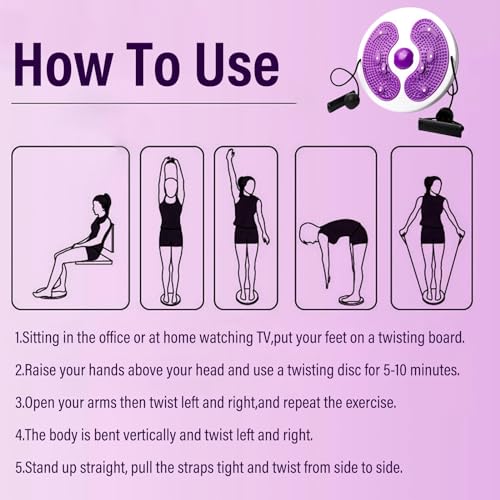 How To Use

1.Sitting in the office or at home watching TV,put your feet on a twisting board.

2.Raise your hands above your head and use a twisting disc for 5-10 minutes.

3.Open your arms then twist left and right,and repeat the exercise.

4.The body is bent vertically and twist left and right.

5.Stand up straight, pull the straps tight and twist from side to side.