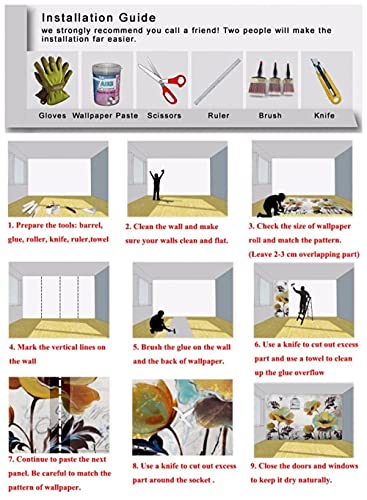 Installation Guide
we strongly recommend you call a friend! Two people will make the installation far easier.

Gloves Wallpaper Paste Scissors Ruler Brush Knife

1. Prepare the tools: barrel, glue, roller, knife, ruler,towel

2. Clean the wall and make sure your walls clean and flat.

3. Check the size of wallpaper roll and match the pattern. (Leave 2-3 cm overlapping part)

4. Mark the vertical lines on the wall

5. Brush the glue on the wall and the back of wallpaper.

6. Use a knife to cut out excess part and use a towel to clean up the glue overflow

7. Continue to paste the next panel. Be careful to match the pattern of wallpaper.

8. Use a knife to cut out excess part around the socket .

9. Close the doors and windows to keep it dry naturally.