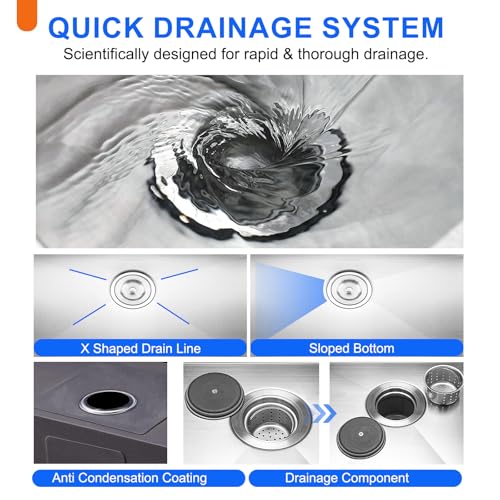 QUICK DRAINAGE SYSTEM

Scientifically designed for rapid & thorough drainage.

X Shaped Drain Line

Sloped Bottom

Anti Condensation Coating

Drainage Component