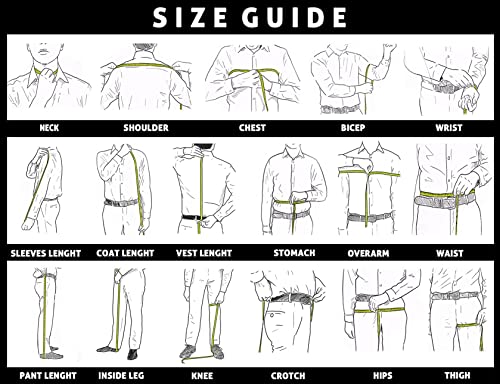 SIZE GUIDE

NECK
SHOULDER
CHEST
BICEP
WRIST

SLEEVES LENGHT
COAT LENGHT
VEST LENGHT
STOMACH
OVERARM
WAIST

PANT LENGHT
INSIDE LEG
KNEE
CROTCH
HIPS
THIGH