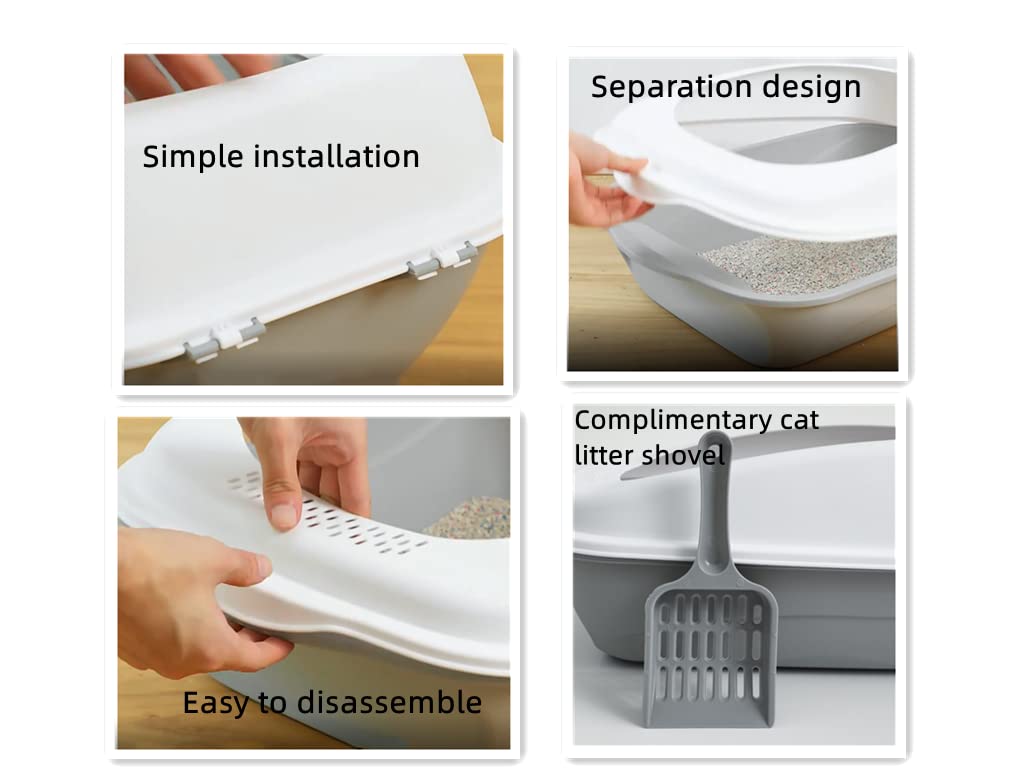 Simple installation

Separation design

Easy to disassemble

Complimentary cat litter shovel