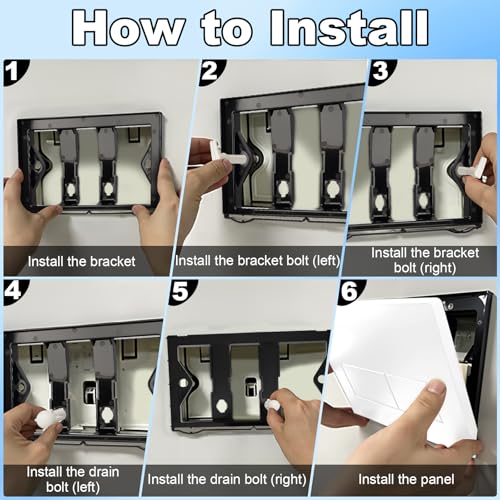 How to Install

1
Install the bracket

2
Install the bracket bolt (left)

3
Install the bracket bolt (right)

4
Install the drain bolt (left)

5
Install the drain bolt (right)

6
Install the panel