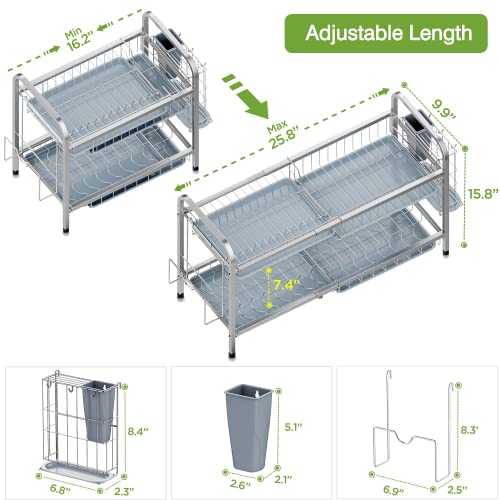 Adjustable Length

Min
16.2"

Max
25.8"

9.9"

15.8"

7.4"

8.4"

6.8"

2.3"

5.1"

2.6"

2.1"

8.3'

6.9"

2.5"