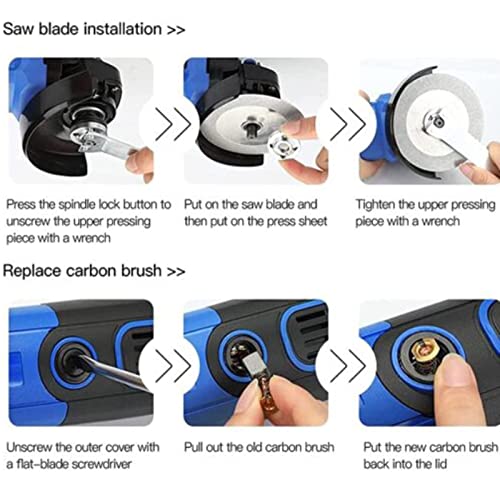 Saw blade installation >>

Press the spindle lock button to unscrew the upper pressing piece with a wrench

Put on the saw blade and then put on the press sheet

Tighten the upper pressing piece with a wrench

Replace carbon brush >>

Unscrew the outer cover with a flat-blade screwdriver

Pull out the old carbon brush

Put the new carbon brush back into the lid