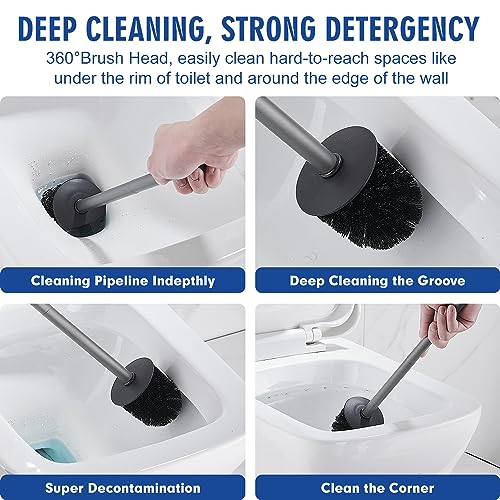 DEEP CLEANING, STRONG DETERGENCY

360°Brush Head, easily clean hard-to-reach spaces like under the rim of toilet and around the edge of the wall

Cleaning Pipeline Indepthly

Deep Cleaning the Groove

Super Decontamination

Clean the Corner