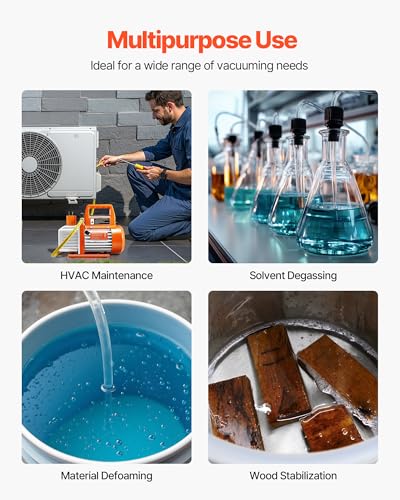 Multipurpose Use

Ideal for a wide range of vacuuming needs

HVAC Maintenance

Solvent Degassing

Material Defoaming

Wood Stabilization