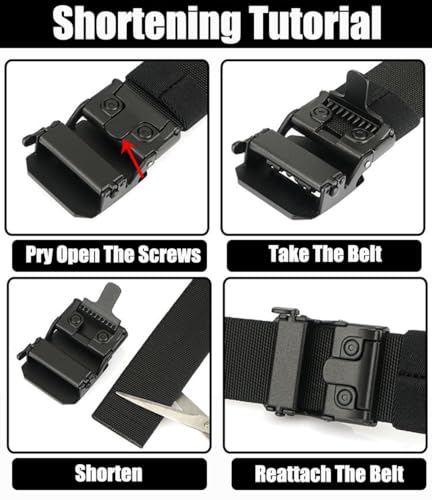 Shortening Tutorial

Pry Open The Screws

Take The Belt

Shorten

Reattach The Belt