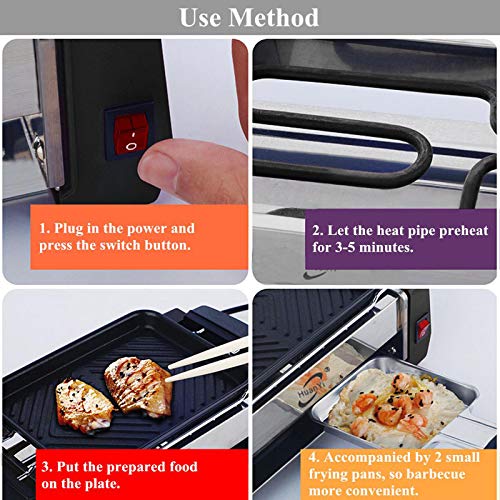 Use Method

1. Plug in the power and press the switch button.

2. Let the heat pipe preheat for 3-5 minutes.

3. Put the prepared food on the plate.

HuanYi

4. Accompanied by 2 small frying pans, so barbecue more convenient.