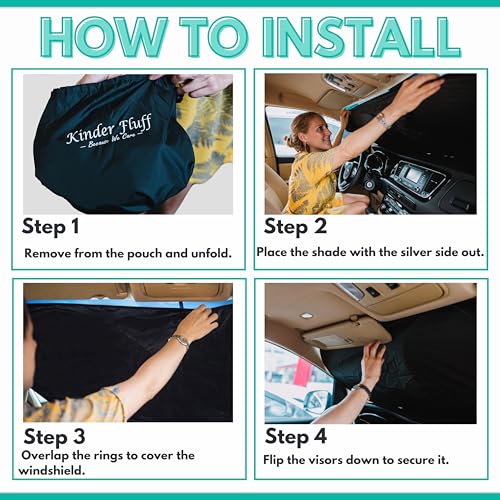 HOW TO INSTALL

Kinder Fluff
— Because We Care —

Step 1

Remove from the pouch and unfold.

Step 2

Place the shade with the silver side out.

Step 3

Overlap the rings to cover the windshield.

Step 4

Flip the visors down to secure it.