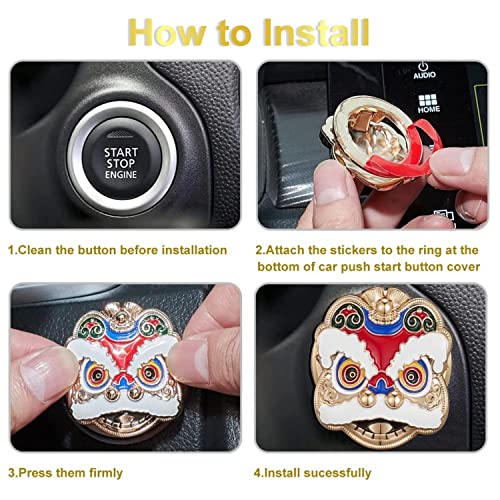 How to Install

START
STOP
ENGINE

AUDIO
HOME

1.Clean the button before installation

2.Attach the stickers to the ring at the bottom of car push start button cover

3.Press them firmly

4.Install sucessfully