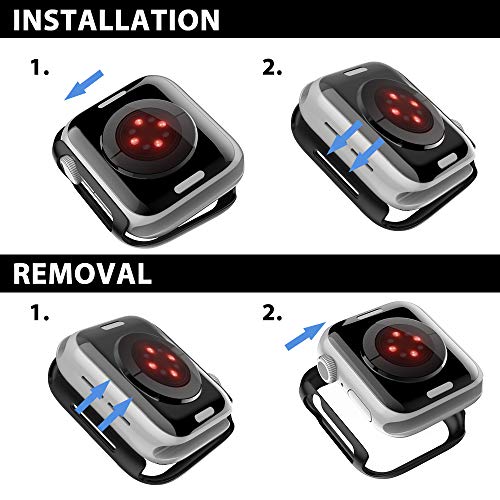 INSTALLATION

1.

2.

REMOVAL

1.

2.