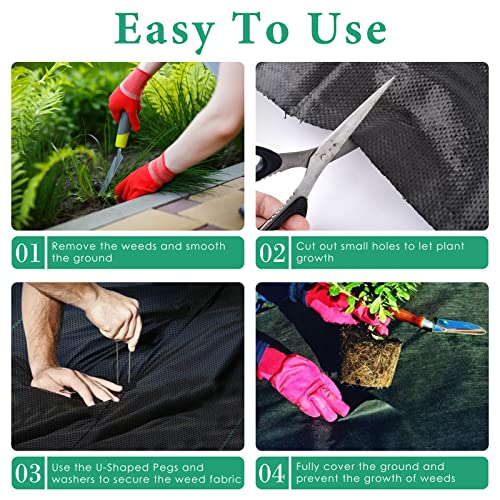 Easy To Use

01 Remove the weeds and smooth the ground

02 Cut out small holes to let plant growth

03 Use the U-Shaped Pegs and washers to secure the weed fabric

04 Fully cover the ground and prevent the growth of weeds