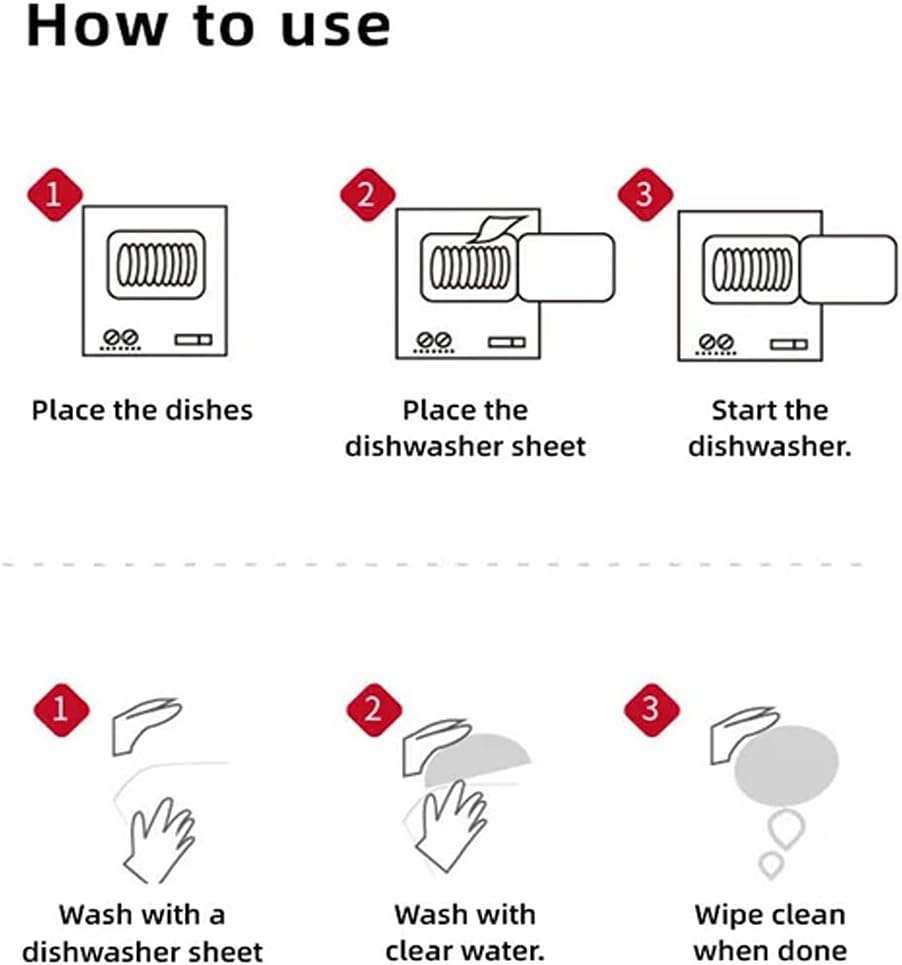 How to use

1

Place the dishes

2

Place the dishwasher sheet

3

Start the dishwasher.

1

Wash with a dishwasher sheet

2

Wash with clear water.

3

Wipe clean when done