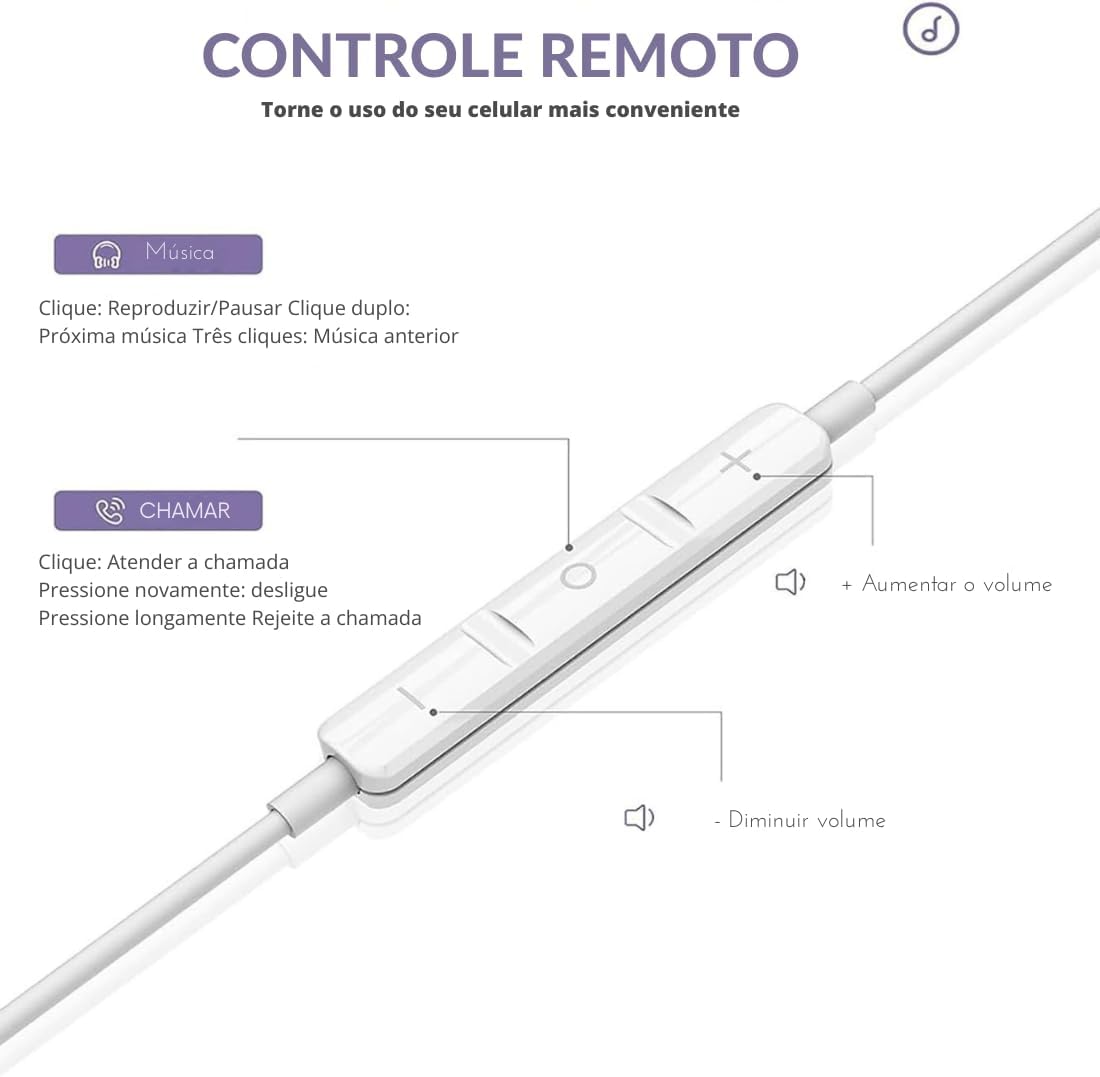 CONTROLE REMOTO

Torne o uso do seu celular mais conveniente

Música

Clique: Reproduzir/Pausar Clique duplo: Próxima música Três cliques: Música anterior

CHAMAR

Clique: Atender a chamada
Pressione novamente: desligue
Pressione longamente Rejeite a chamada

+ Aumentar o volume

- Diminuir volume