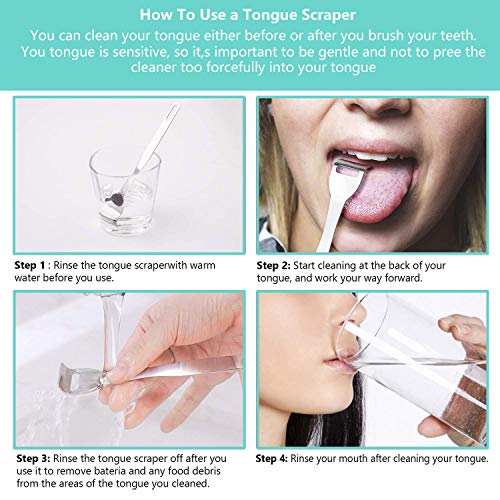 How To Use a Tongue Scraper

You can clean your tongue either before or after you brush your teeth. You tongue is sensitive, so it,s important to be gentle and not to pree the cleaner too forcefully into your tongue

Step 1 : Rinse the tongue scraperwith warm water before you use.

Step 2: Start cleaning at the back of your tongue, and work your way forward.

Step 3: Rinse the tongue scraper off after you use it to remove bateria and any food debris from the areas of the tongue you cleaned.

Step 4: Rinse your mouth after cleaning your tongue.