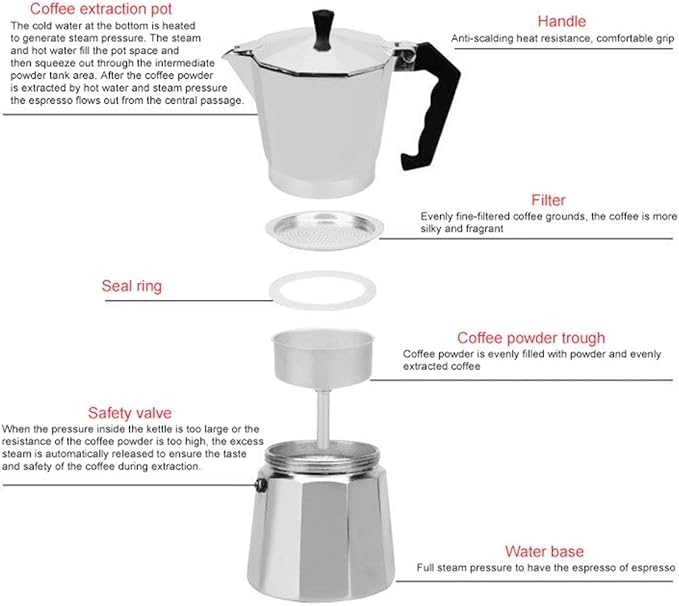 Coffee extraction pot
The cold water at the bottom is heated to generate steam pressure. The steam and hot water fill the pot space and then squeeze out through the intermediate powder tank area. After the coffee powder is extracted by hot water and steam pressure the espresso flows out from the central passage.

Handle
Anti-scalding heat resistance, comfortable grip

Filter
Evenly fine-filtered coffee grounds, the coffee is more silky and fragrant

Seal ring

Coffee powder trough
Coffee powder is evenly filled with powder and evenly extracted coffee

Safety valve
When the pressure inside the kettle is too large or the resistance of the coffee powder is too high, the excess steam is automatically released to ensure the taste and safety of the coffee during extraction.

Water base
Full steam pressure to have the espresso of espresso