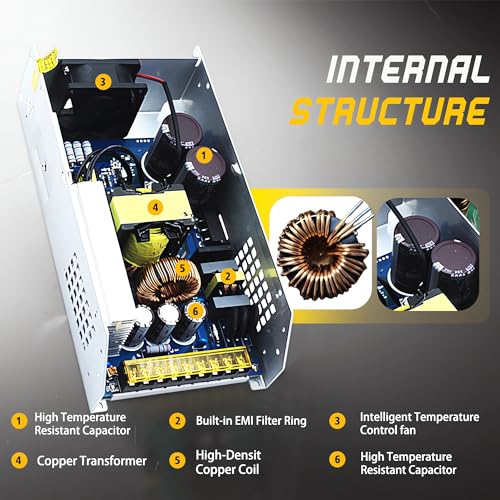 INTERNAL
STRUCTURE

3

1

4

5

2

6

1 High Temperature Resistant Capacitor

2 Built-in EMI Filter Ring

3 Intelligent Temperature Control fan

4 Copper Transformer

5 High-Densit Copper Coil

6 High Temperature Resistant Capacitor