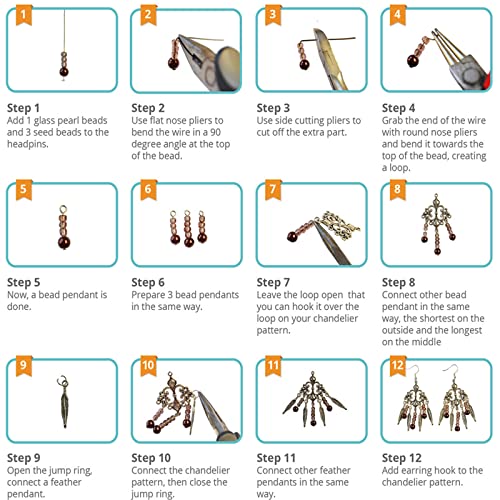 1

Step 1
Add 1 glass pearl beads and 3 seed beads to the headpins.

2

Step 2
Use flat nose pliers to bend the wire in a 90 degree angle at the top of the bead.

3

Step 3
Use side cutting pliers to cut off the extra part.

4

Step 4
Grab the end of the wire with round nose pliers and bend it towards the top of the bead, creating a loop.

5

Step 5
Now, a bead pendant is done.

6

Step 6
Prepare 3 bead pendants in the same way.

7

Step 7
Leave the loop open that you can hook it over the loop on your chandelier pattern.

8

Step 8
Connect other bead pendant in the same way, the shortest on the outside and the longest on the middle

9

Step 9
Open the jump ring, connect a feather pendant.

10

Step 10
Connect the chandelier pattern, then close the jump ring.

11

Step 11
Connect other feather pendants in the same way.

12

Step 12
Add earring hook to the chandelier pattern.