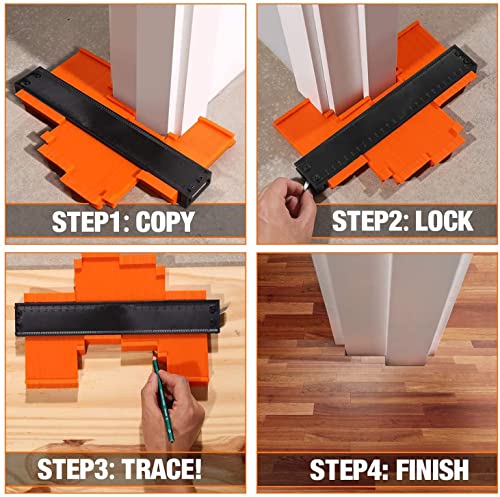 STEP1: COPY

STEP2: LOCK

STEP3: TRACE!

STEP4: FINISH