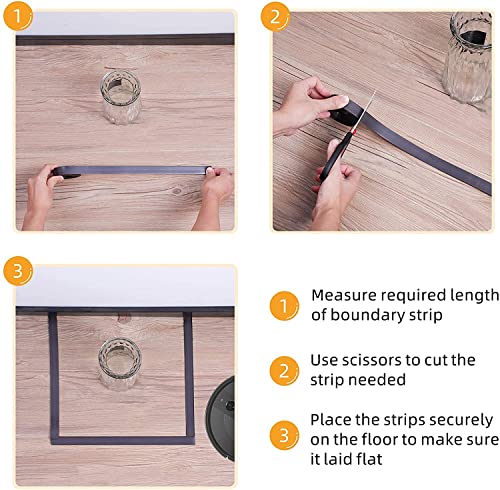 1

2

3

1 Measure required length of boundary strip

2 Use scissors to cut the strip needed

3 Place the strips securely on the floor to make sure it laid flat