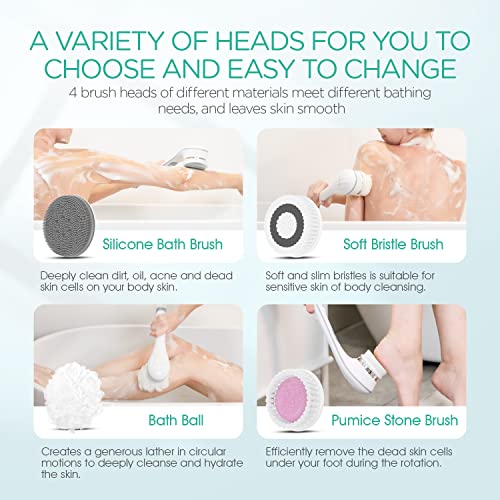 A VARIETY OF HEADS FOR YOU TO CHOOSE AND EASY TO CHANGE

4 brush heads of different materials meet different bathing needs, and leaves skin smooth

Silicone Bath Brush

Deeply clean dirt, oil, acne and dead skin cells on your body skin.

Soft Bristle Brush

Soft and slim bristles is suitable for sensitive skin of body cleansing.

Bath Ball

Creates a generous lather in circular motions to deeply cleanse and hydrate the skin.

Pumice Stone Brush

Efficiently remove the dead skin cells under your foot during the rotation.