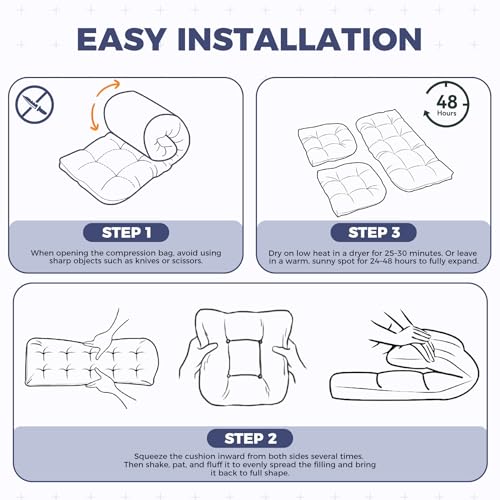 EASY INSTALLATION

STEP 1

When opening the compression bag, avoid using sharp objects such as knives or scissors.

48 Hours

STEP 3

Dry on low heat in a dryer for 25-30 minutes. Or leave in a warm, sunny spot for 24-48 hours to fully expand.

STEP 2

Squeeze the cushion inward from both sides several times. Then shake, pat, and fluff it to evenly spread the filling and bring it back to full shape.