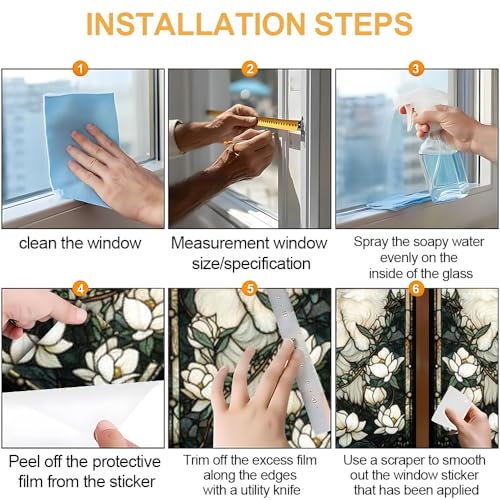 INSTALLATION STEPS

1

clean the window

2

Measurement window size/specification

3

Spray the soapy water evenly on the inside of the glass

4

Peel off the protective film from the sticker

5

Trim off the excess film along the edges with a utility knife

6

Use a scraper to smooth out the window sticker that has been applied