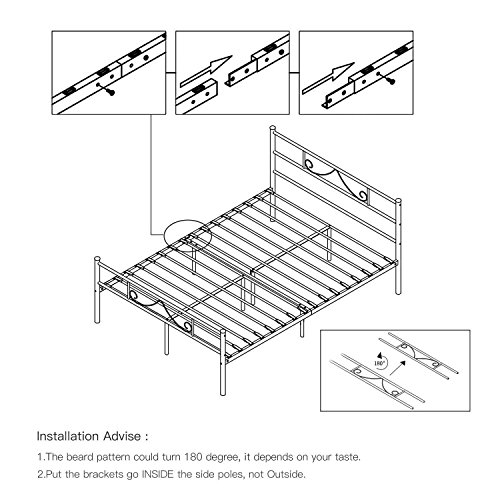 180°

Installation Advise :

1.The beard pattern could turn 180 degree, it depends on your taste.

2.Put the brackets go INSIDE the side poles, not Outside.