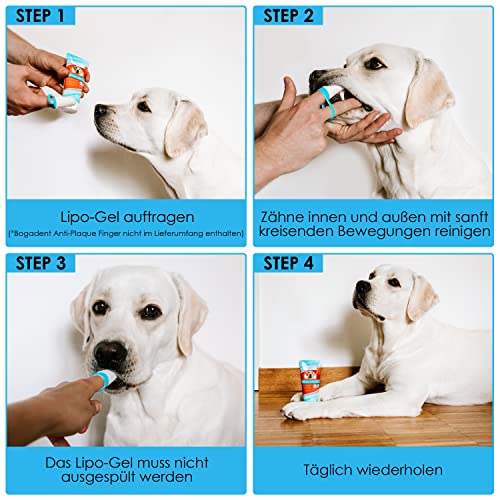 STEP 1

Lipo-Gel auftragen
(*Bogadent Anti-Plaque Finger nicht im Lieferumfang enthalten)

STEP 2

Zähne innen und außen mit sanft kreisenden Bewegungen reinigen

STEP 3

Das Lipo-Gel muss nicht ausgespült werden

STEP 4

Täglich wiederholen