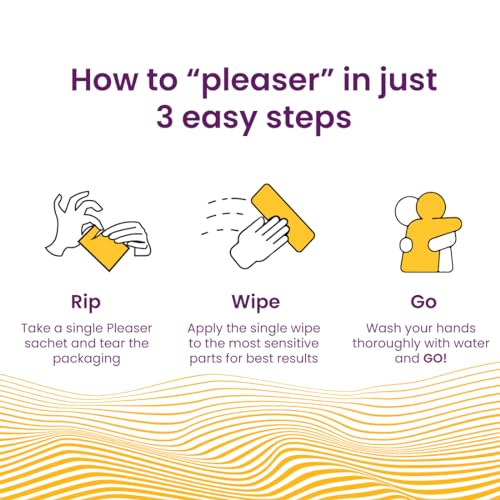 How to “pleaser” in just 3 easy steps

Rip
Take a single Pleaser sachet and tear the packaging

Wipe
Apply the single wipe to the most sensitive parts for best results

Go
Wash your hands thoroughly with water and GO!