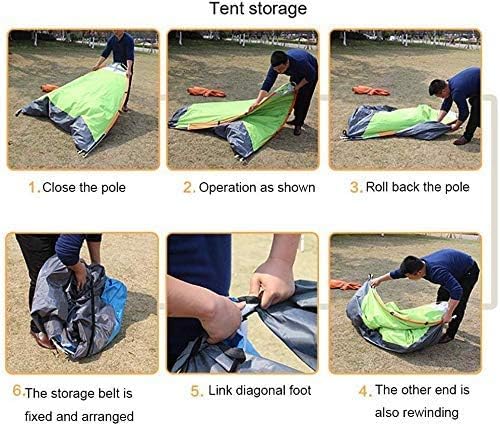 Tent storage

1. Close the pole

2. Operation as shown

3. Roll back the pole

6. The storage belt is fixed and arranged

5. Link diagonal foot

4. The other end is also rewinding