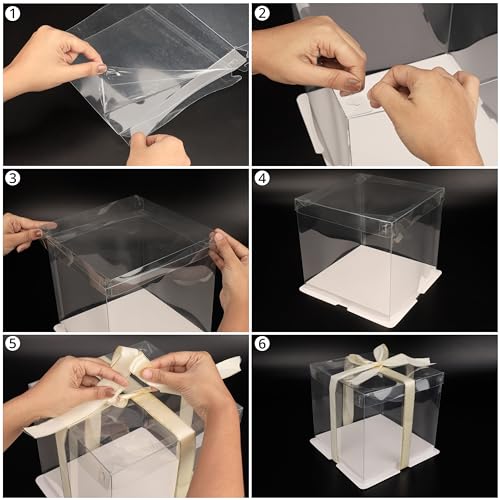 1

2

3

4

5

6