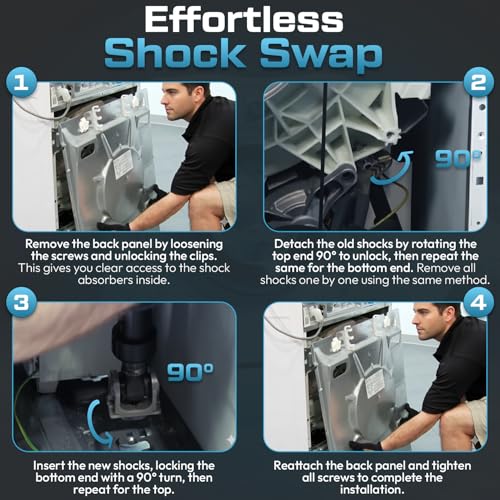 Effortless
Shock Swap

1

Remove the back panel by loosening the screws and unlocking the clips. This gives you clear access to the shock absorbers inside.

2

90°

Detach the old shocks by rotating the top end 90° to unlock, then repeat the same for the bottom end. Remove all shocks one by one using the same method.

3

90°

Insert the new shocks, locking the bottom end with a 90° turn, then repeat for the top.

4

Reattach the back panel and tighten all screws to complete the installation.