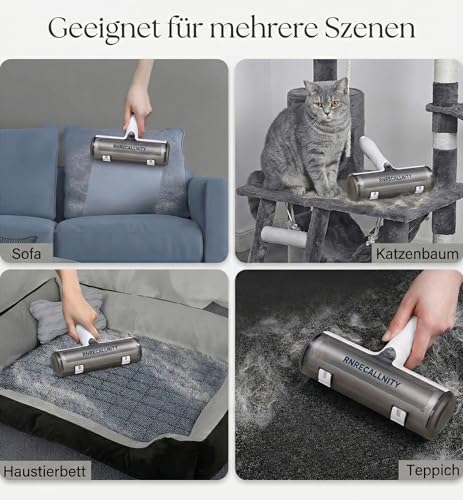 Geeignet für mehrere Szenen

RNRECALLNITY

Sofa

RNRECALLNITY

Katzenbaum

RNRECALLNITY

Haustierbett

RNRECALLNITY

Teppich