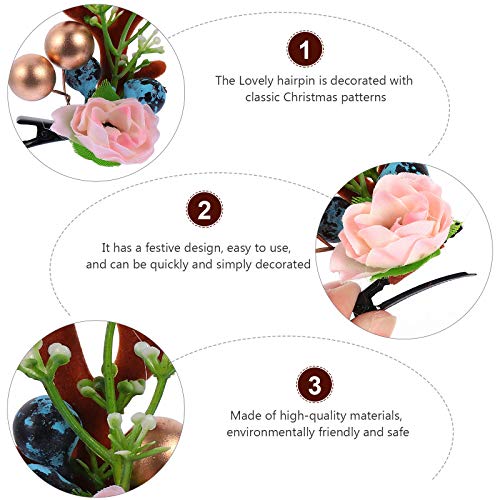 1

The Lovely hairpin is decorated with classic Christmas patterns

2

It has a festive design, easy to use, and can be quickly and simply decorated

3

Made of high-quality materials, environmentally friendly and safe