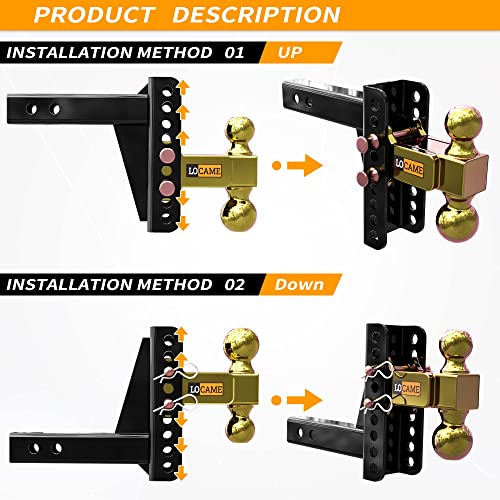 PRODUCT DESCRIPTION

INSTALLATION METHOD 01 UP

LOCAME

LOCAME

INSTALLATION METHOD 02 Down

LOCAME

LOCAME