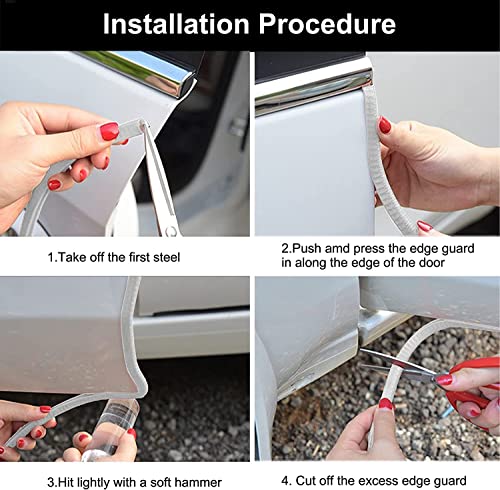 Installation Procedure

1.Take off the first steel

2.Push amd press the edge guard in along the edge of the door

3.Hit lightly with a soft hammer

4. Cut off the excess edge guard