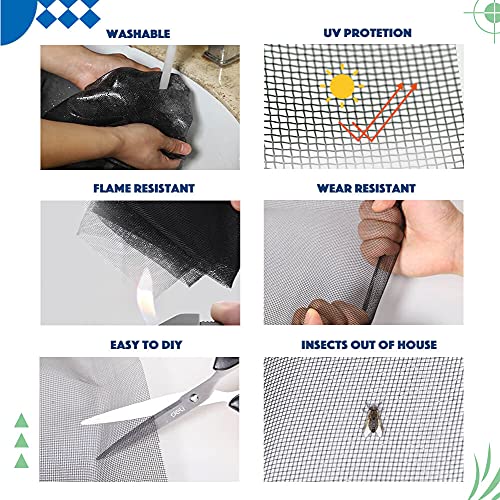 WASHABLE

UV PROTETION

FLAME RESISTANT

WEAR RESISTANT

EASY TO DIY

INSECTS OUT OF HOUSE

deli