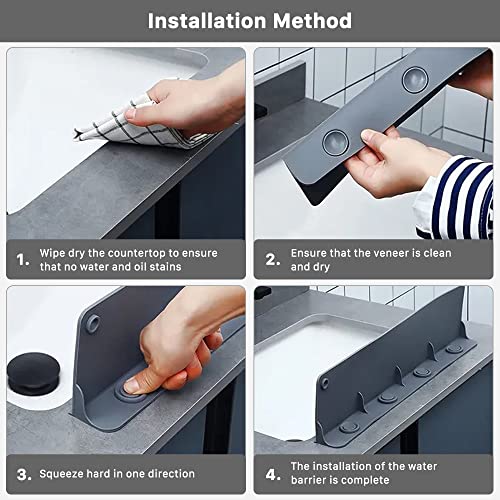 Installation Method

1. Wipe dry the countertop to ensure that no water and oil stains

2. Ensure that the veneer is clean and dry

3. Squeeze hard in one direction

4. The installation of the water barrier is complete